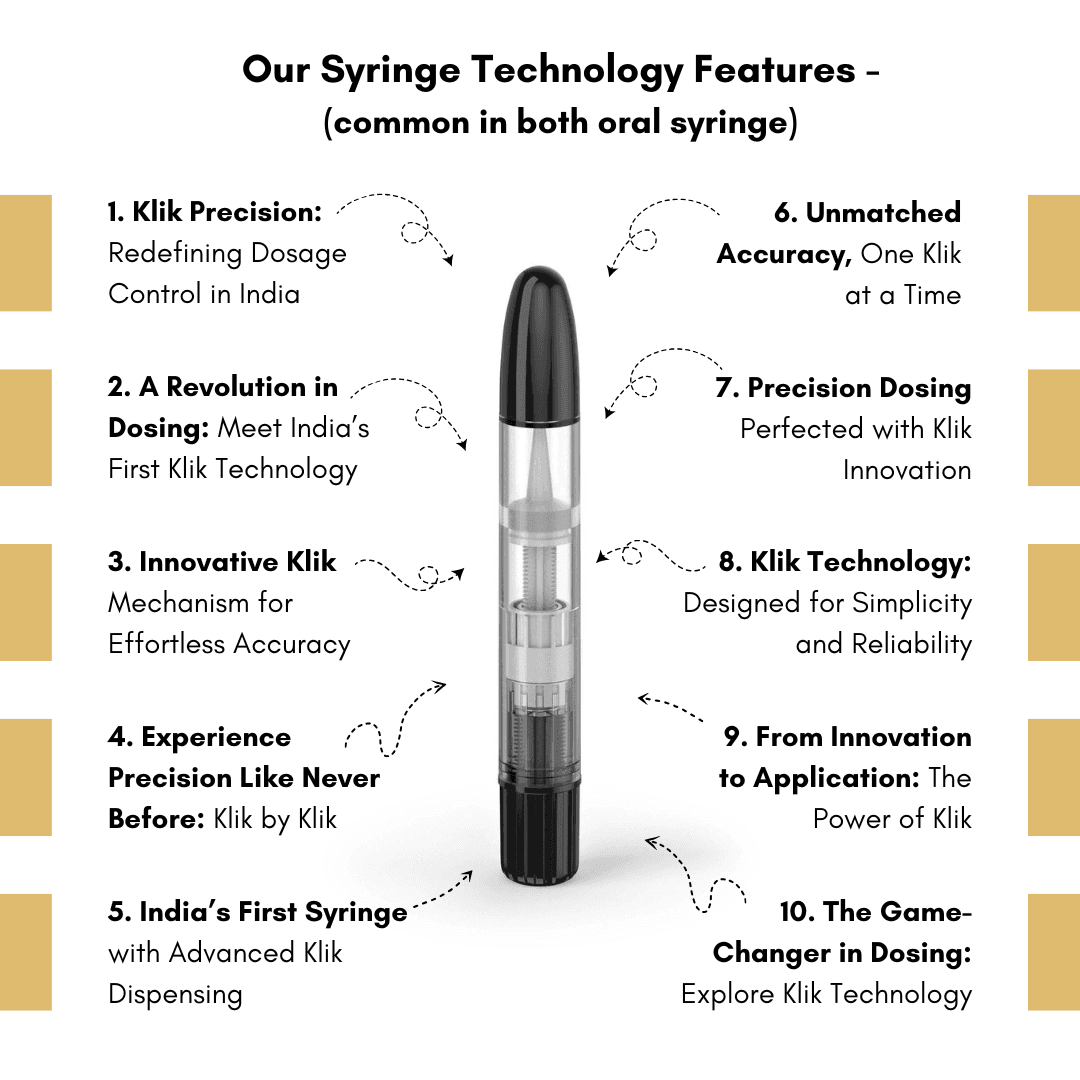 Our Syringe Technology Features -
(common in both oral syringe)

1. Klik Precision: Redefining Dosage Control in India

2. A Revolution in Dosing: Meet India's First Klik Technology

3. Innovative Klik Mechanism for Effortless Accuracy

4. Experience Precision Like Never Before: Klik by Klik

5. India's First Syringe with Advanced Klik Dispensing

6. Unmatched Accuracy, One Klik at a Time

7. Precision Dosing Perfected with Klik Innovation

8. Klik Technology: Designed for Simplicity and Reliability

9. From Innovation to Application: The Power of Klik

10. The Game-Changer in Dosing: Explore Klik Technology