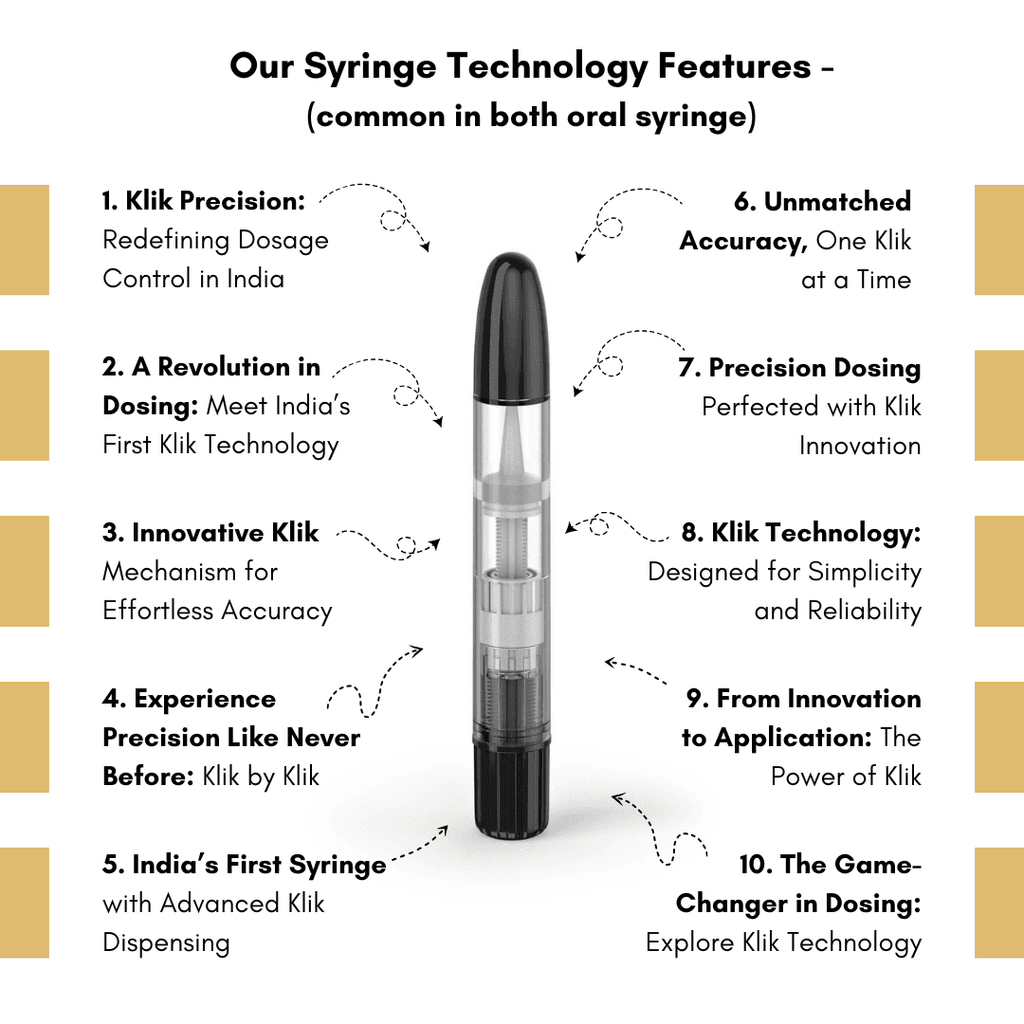 Our Syringe Technology Features -
(common in both oral syringe)

1. Klik Precision: Redefining Dosage Control in India

2. A Revolution in Dosing: Meet India's First Klik Technology

3. Innovative Klik Mechanism for Effortless Accuracy

4. Experience Precision Like Never Before: Klik by Klik

5. India's First Syringe with Advanced Klik Dispensing

6. Unmatched Accuracy, One Klik at a Time

7. Precision Dosing Perfected with Klik Innovation

8. Klik Technology: Designed for Simplicity and Reliability

9. From Innovation to Application: The Power of Klik

10. The Game-Changer in Dosing: Explore Klik Technology